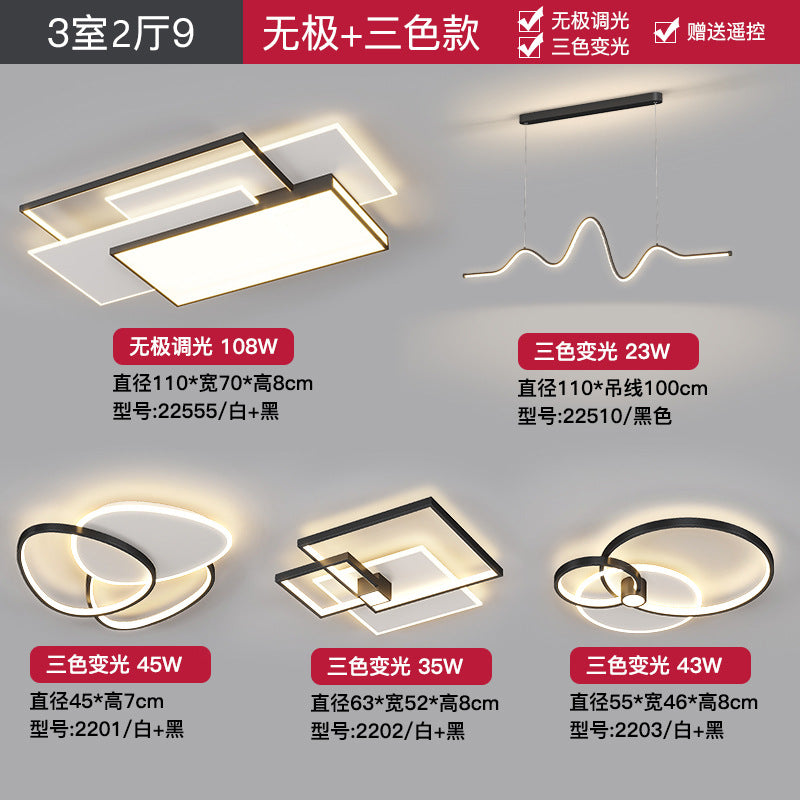 3室2厅9

无极+三色款

无极调光
三色变光

赠送遥控

无极调光 108W
直径110*宽70*高8cm
型号:22555/白+黑

三色变光 23W
直径110*吊线100cm
型号:22510/黑色

三色变光 45W
直径45*高7cm
型号:2201/白+黑

三色变光 35W
直径63*宽52*高8cm
型号:2202/白+黑

三色变光 43W
直径55*宽46*高8cm
型号:2203/白+黑