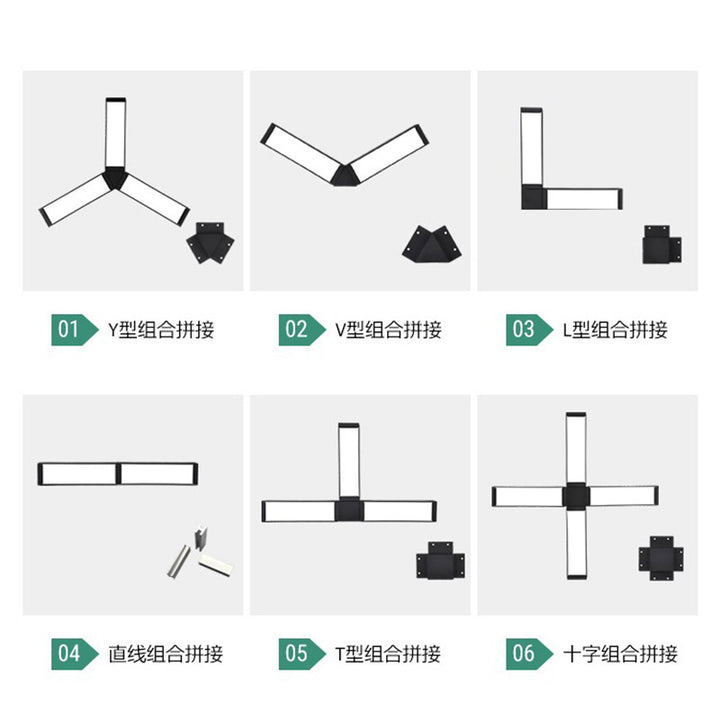 01 Y型组合拼接

02 V型组合拼接

03 L型组合拼接

04 直线组合拼接

05 T型组合拼接

06 十字组合拼接