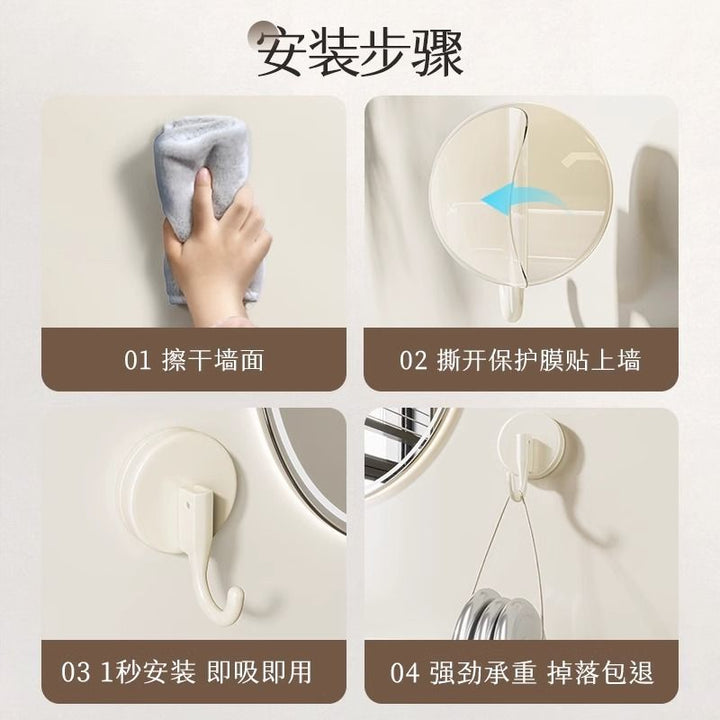 安装步骤

01 擦干墙面

02 撕开保护膜贴上墙

03 1秒安装 即吸即用

04 强劲承重 掉落包退