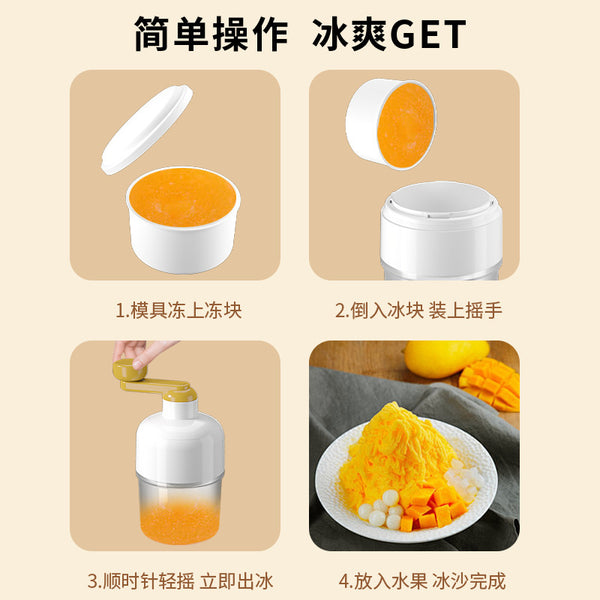 简单操作 冰爽GET

1.模具冻上冻块

2.倒入冰块 装上摇手

3.顺时针轻摇 立即出冰

4.放入水果 冰沙完成