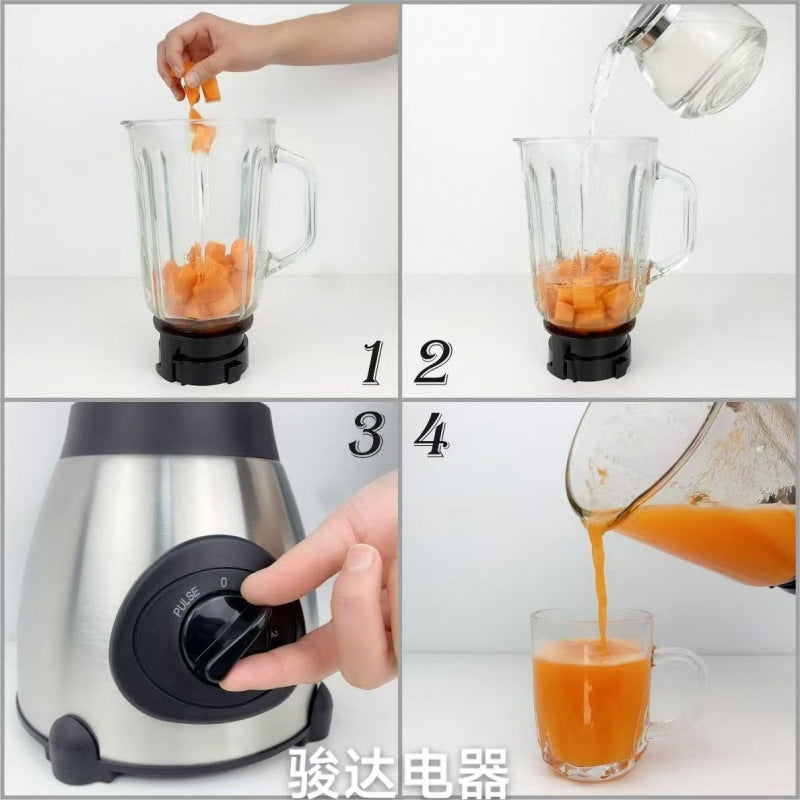 1
2
3
4
PULSE 0
2
骏达电器