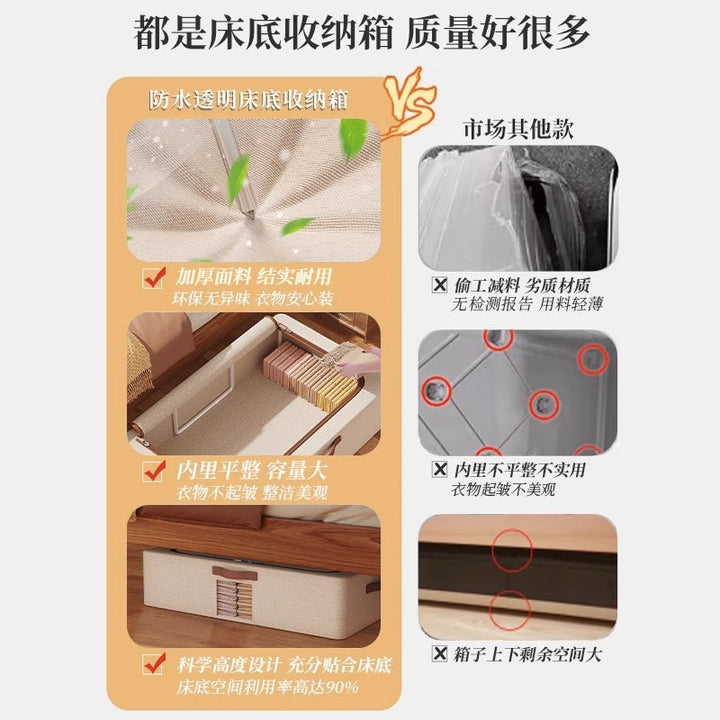 都是床底收纳箱 质量好很多

防水透明床底收纳箱

VS

加厚面料 结实耐用
环保无异味 衣物安心装

内里平整 容量大
衣物不起皱 整洁美观

科学高度设计 充分贴合床底
床底空间利用率高达90%

市场其他款

偷工减料 劣质材质
无检测报告 用料轻薄

内里不平整不实用
衣物起皱不美观

箱子上下剩余空间大