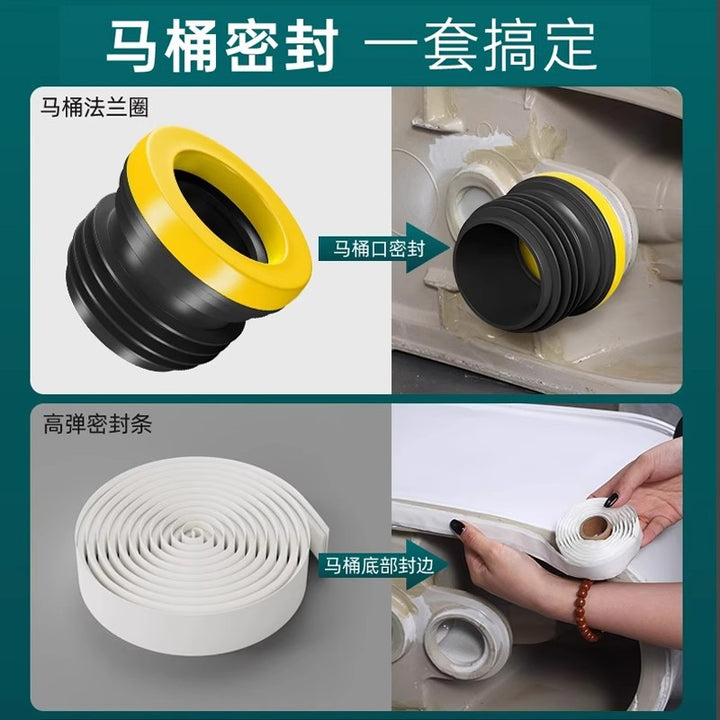 马桶密封 一套搞定

马桶法兰圈

马桶口密封

高弹密封条

马桶底部封边