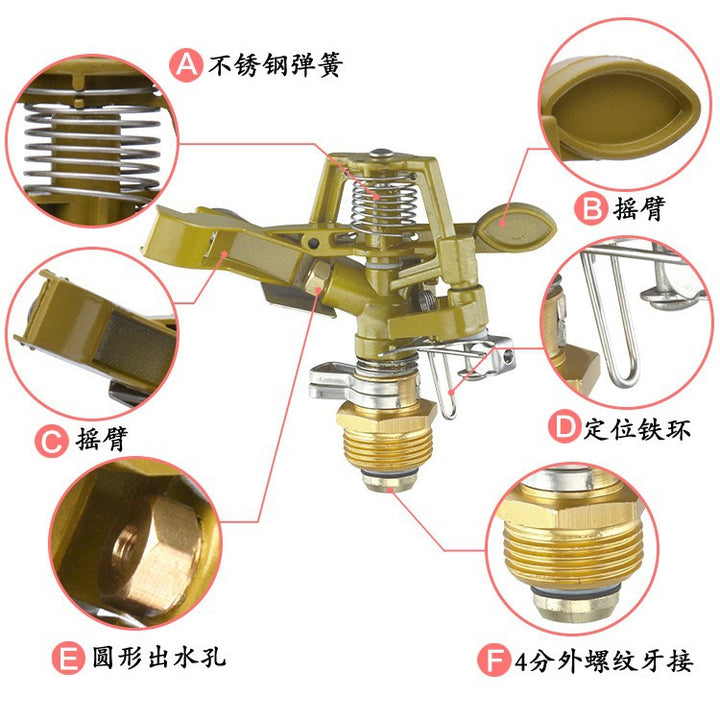 A 不锈钢弹簧

B 摇臂

C 摇臂

D 定位铁环

E 圆形出水孔

F 4分外螺纹牙接