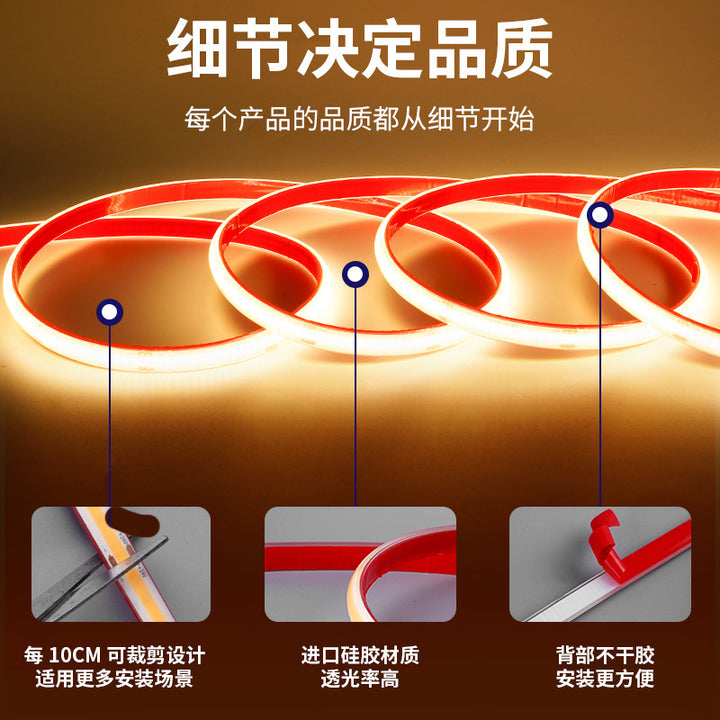 细节决定品质

每个产品的品质都从细节开始

每 10CM 可裁剪设计
适用更多安装场景

进口硅胶材质
透光率高

背部不干胶
安装更方便