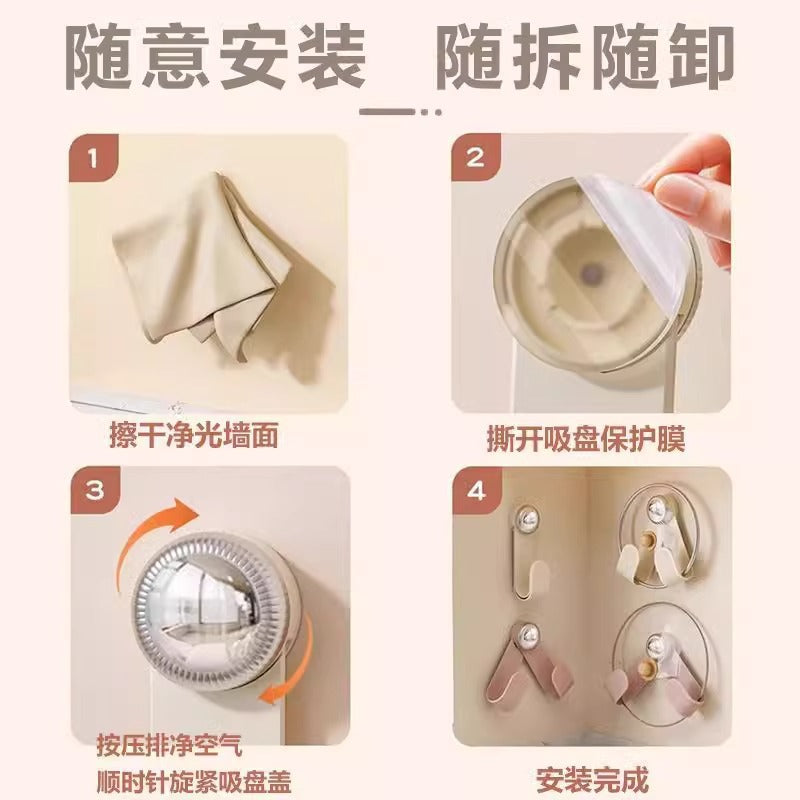 随意安装 随拆随卸

1
擦干净光墙面

2
撕开吸盘保护膜

3
按压排净空气
顺时针旋紧吸盘盖

4
安装完成