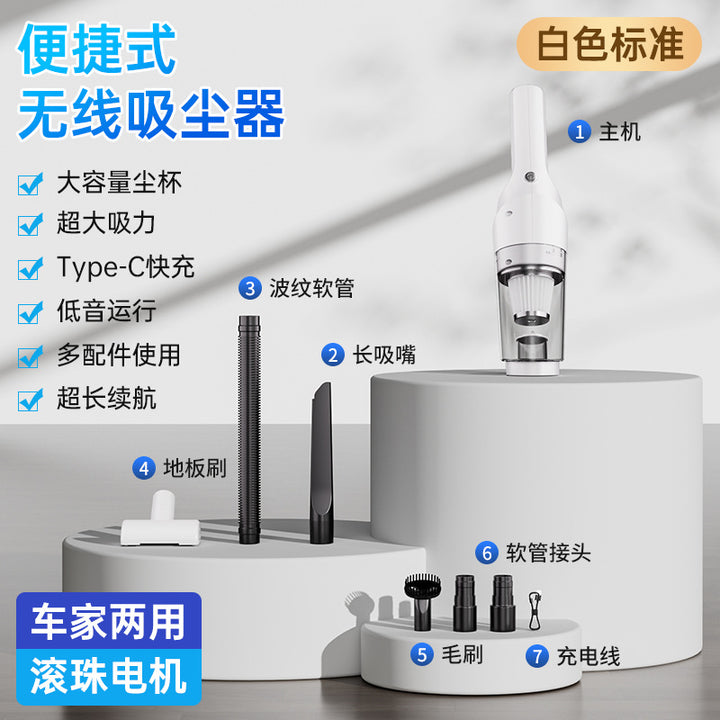 便捷式
无线吸尘器

白色标准

大容量尘杯
超大吸力
Type-C快充
低音运行
多配件使用
超长续航

1 主机
3 波纹软管
2 长吸嘴
4 地板刷
6 软管接头
5 毛刷
7 充电线

车家两用
滚珠电机