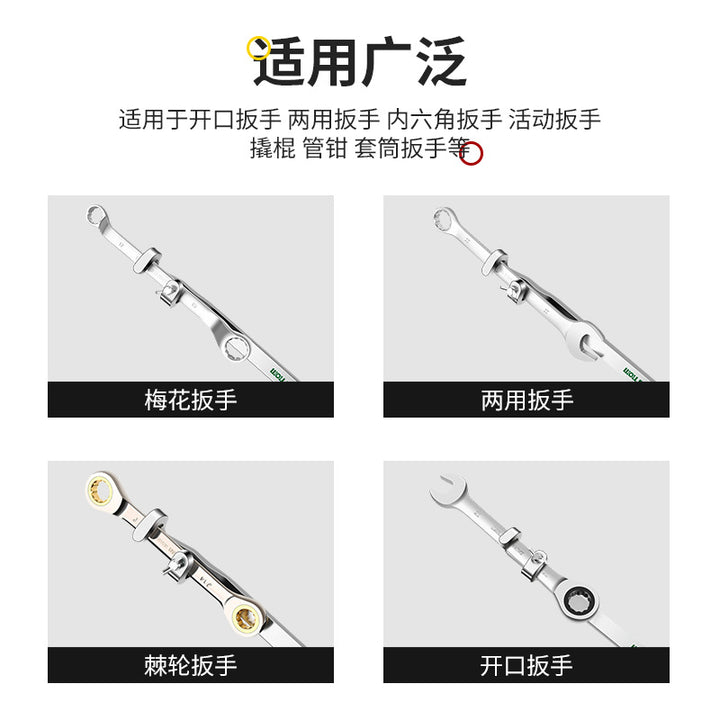 适用广泛

适用于开口扳手 两用扳手 内六角扳手 活动扳手
撬棍 管钳 套筒扳手等

梅花扳手

两用扳手

棘轮扳手

开口扳手