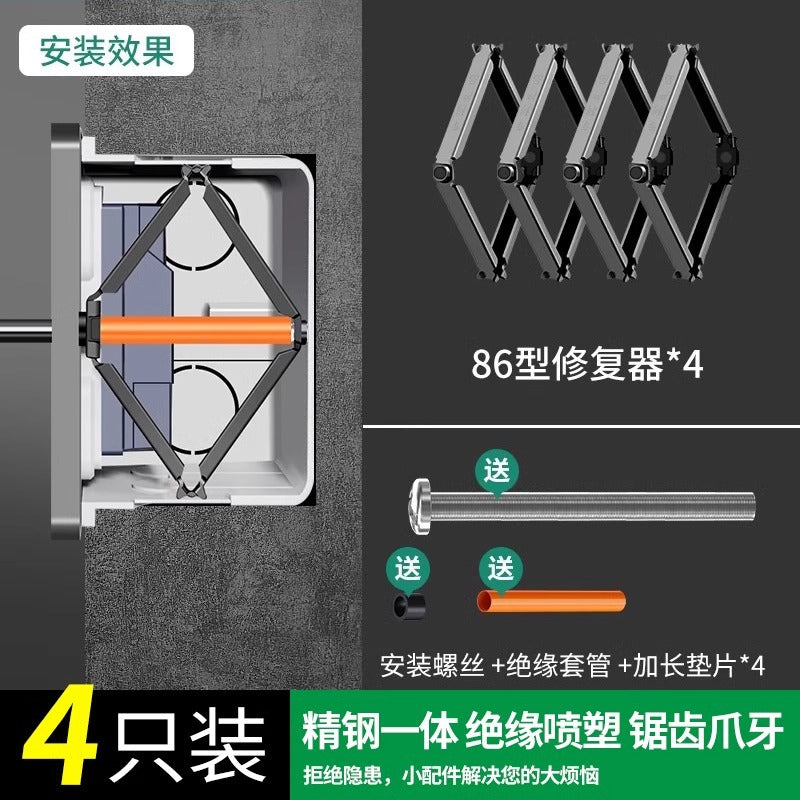 安装效果

86型修复器*4

送

送

送

安装螺丝 +绝缘套管 +加长垫片*4

4只装

精钢一体 绝缘喷塑 锯齿爪牙

拒绝隐患，小配件解决您的大烦恼