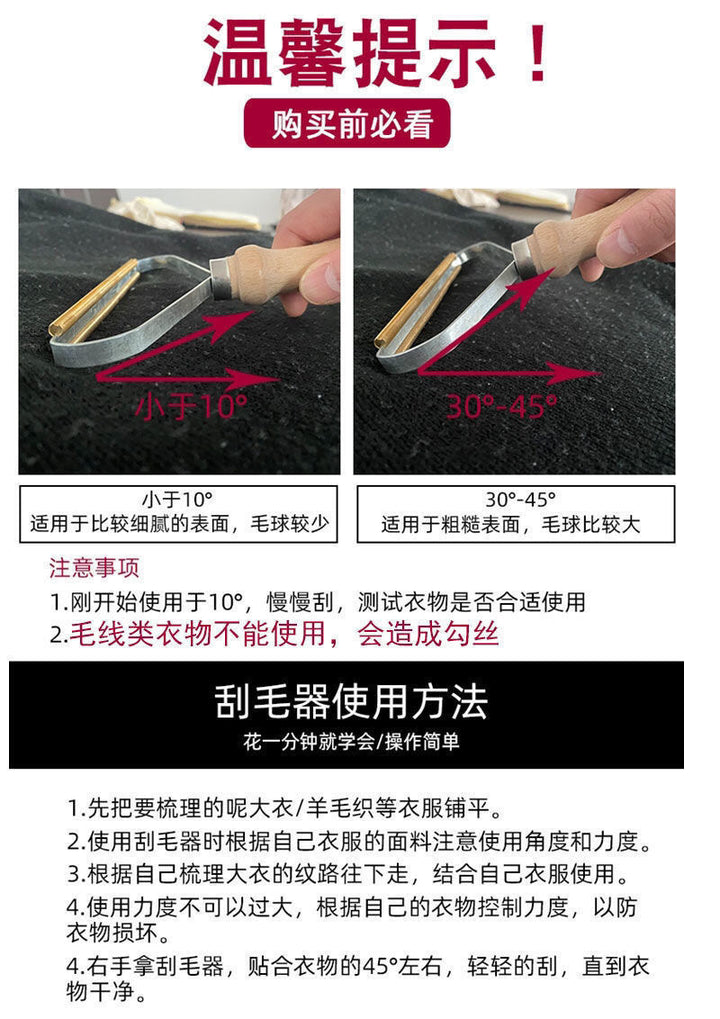 温馨提示！

购买前必看

小于10°

30°-45°

小于10°
适用于比较细腻的表面，毛球较少

30°-45°
适用于粗糙表面，毛球比较大

注意事项
1.刚开始使用于10°，慢慢刮，测试衣物是否合适使用
2.毛线类衣物不能使用，会造成勾丝

刮毛器使用方法
花一分钟就学会/操作简单

1.先把要梳理的呢大衣/羊毛织等衣服铺平。
2.使用刮毛器时根据自己衣服的面料注意使用角度和力度。
3.根据自己梳理大衣的纹路往下走，结合自己衣服使用。
4.使用力度不可以过大，根据自己的衣物控制力度，以防衣物损坏。
4.右手拿刮毛器，贴合衣物的45°左右，轻轻的刮，直到衣物干净。