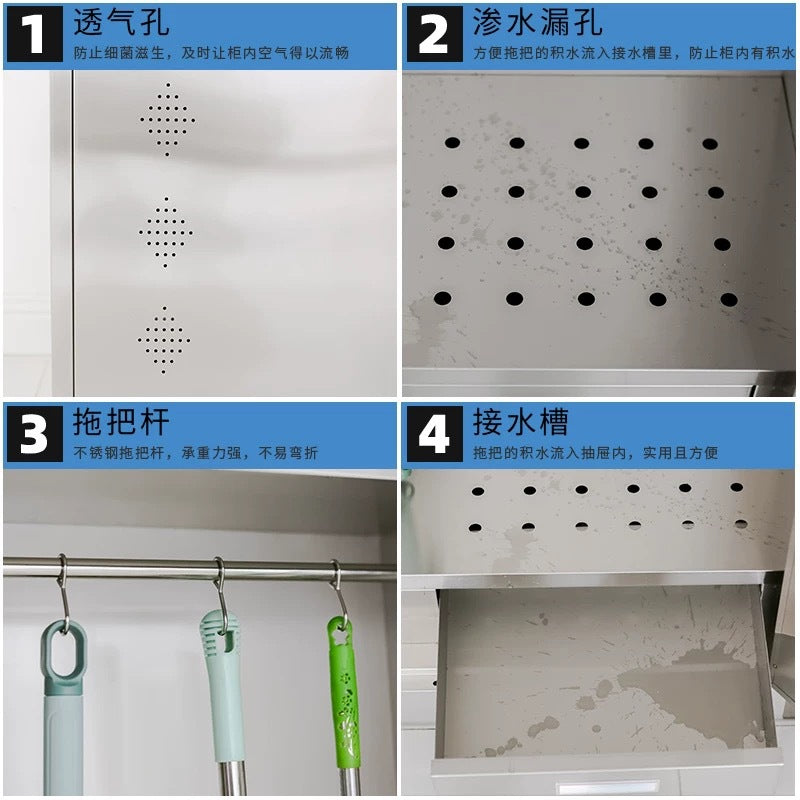 1 透气孔

防止细菌滋生，及时让柜内空气得以流畅

2 渗水漏孔

方便拖把的积水流入接水槽里，防止柜内有积水

3 拖把杆

不锈钢拖把杆，承重力强，不易弯折

4 接水槽

拖把的积水流入抽屉内，实用且方便