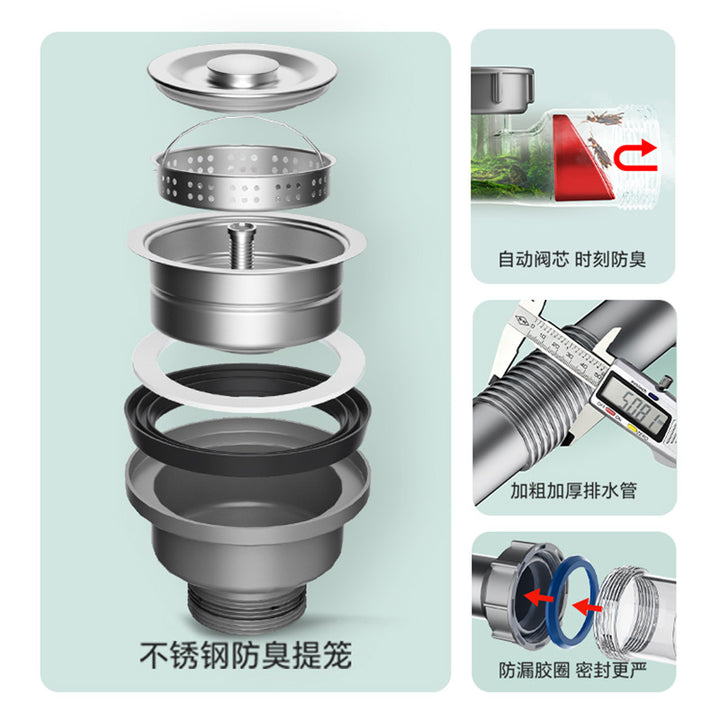 不锈钢防臭提笼

自动阀芯 时刻防臭

50.81

加粗加厚排水管

防漏胶圈 密封更严