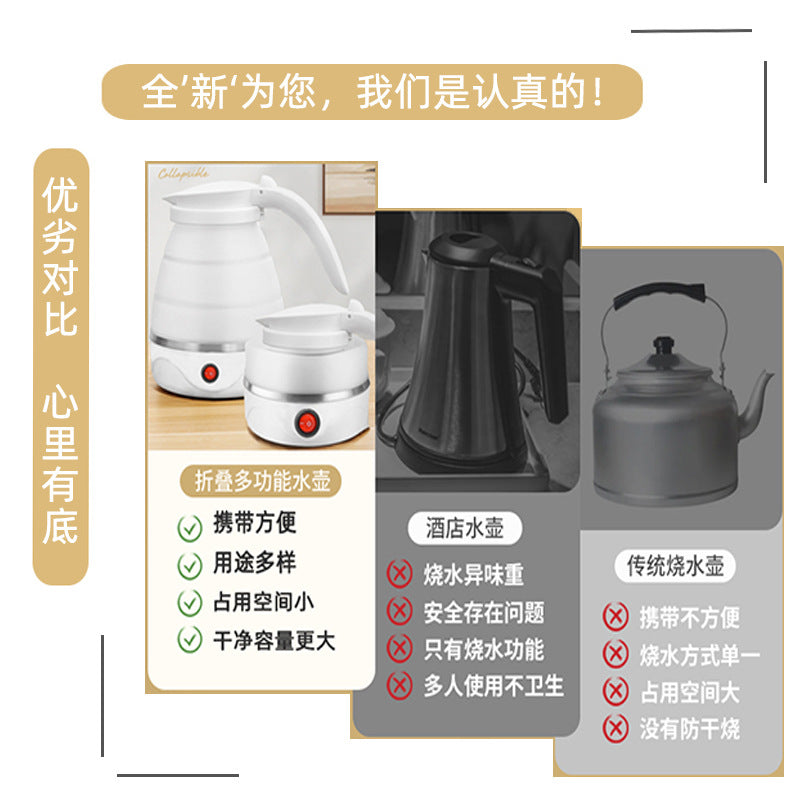 全'新'为您，我们是认真的！

优劣对比 心里有底

Collapsible

折叠多功能水壶
携带方便
用途多样
占用空间小
干净容量更大

酒店水壶
烧水异味重
安全存在问题
只有烧水功能
多人使用不卫生

传统烧水壶
携带不方便
烧水方式单一
占用空间大
没有防干烧