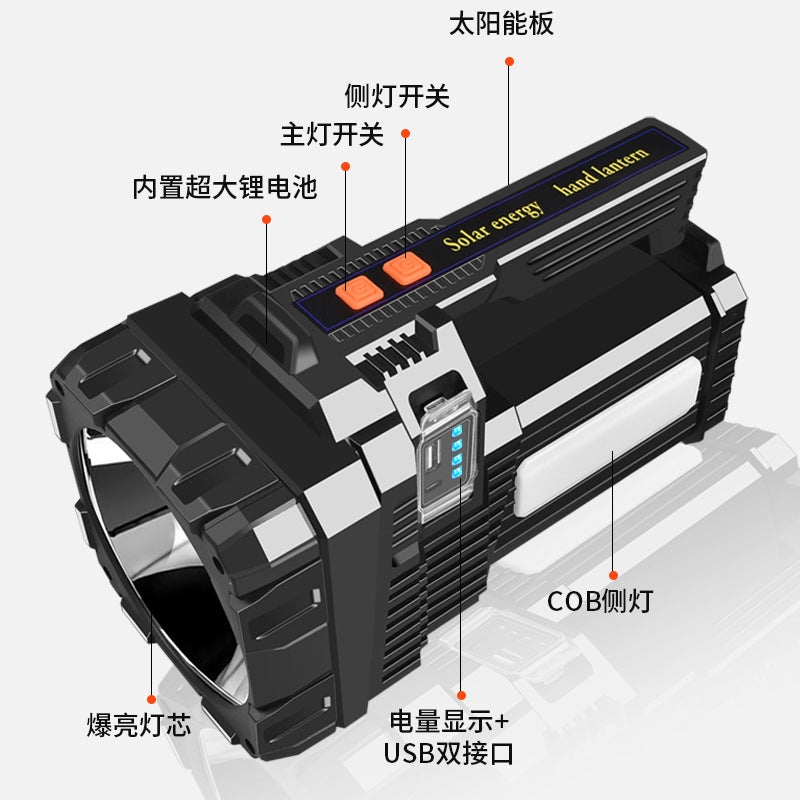 太阳能板

侧灯开关

主灯开关

内置超大锂电池

Solar energy hand lantern

COB侧灯

爆亮灯芯

电量显示+
USB双接口