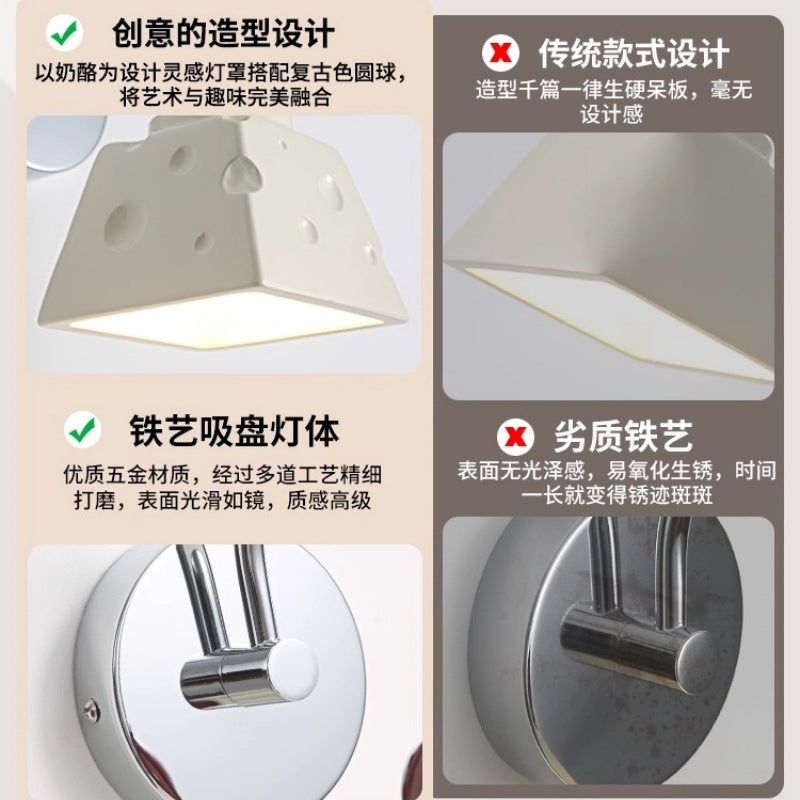 创意的造型设计

以奶酪为设计灵感灯罩搭配复古色圆球，将艺术与趣味完美融合

铁艺吸盘灯体

优质五金材质，经过多道工艺精细打磨，表面光滑如镜，质感高级

传统款式设计

造型千篇一律生硬呆板，毫无设计感

劣质铁艺

表面无光泽感，易氧化生锈，时间一长就变得锈迹斑斑