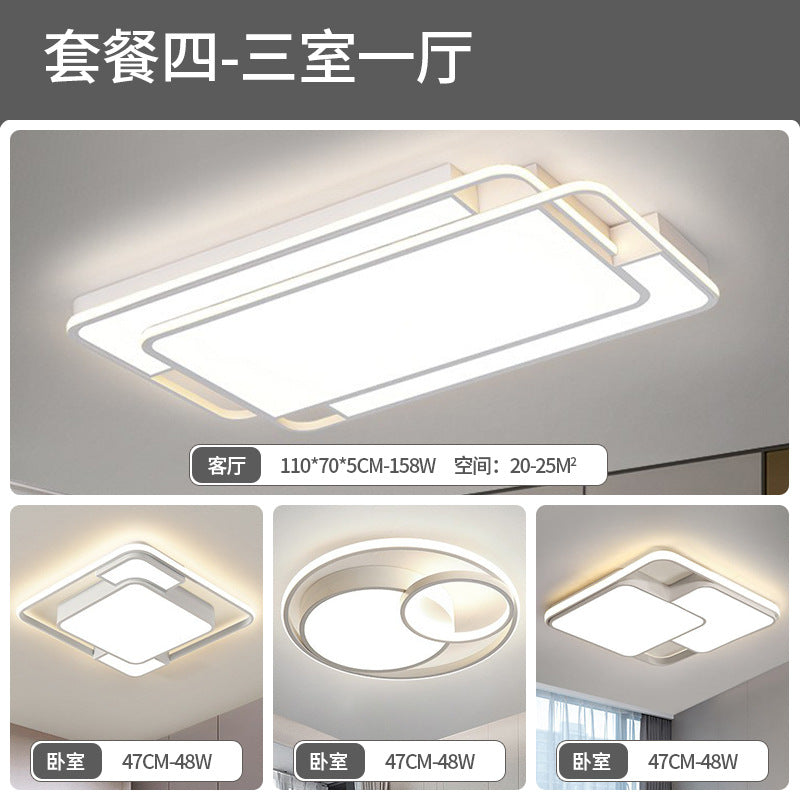 套餐四-三室一厅

客厅 110*70*5CM-158W 空间：20-25M²

卧室 47CM-48W

卧室 47CM-48W

卧室 47CM-48W