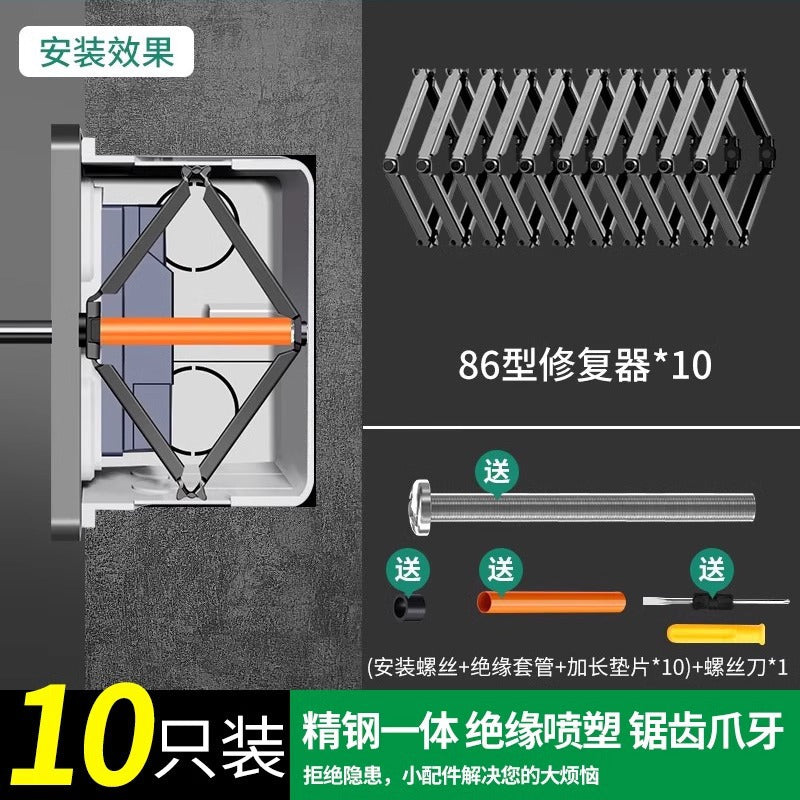 安装效果

86型修复器*10

送

送

送

送

(安装螺丝+绝缘套管+加长垫片*10)+螺丝刀*1

10只装

精钢一体 绝缘喷塑 锯齿爪牙

拒绝隐患，小配件解决您的大烦恼