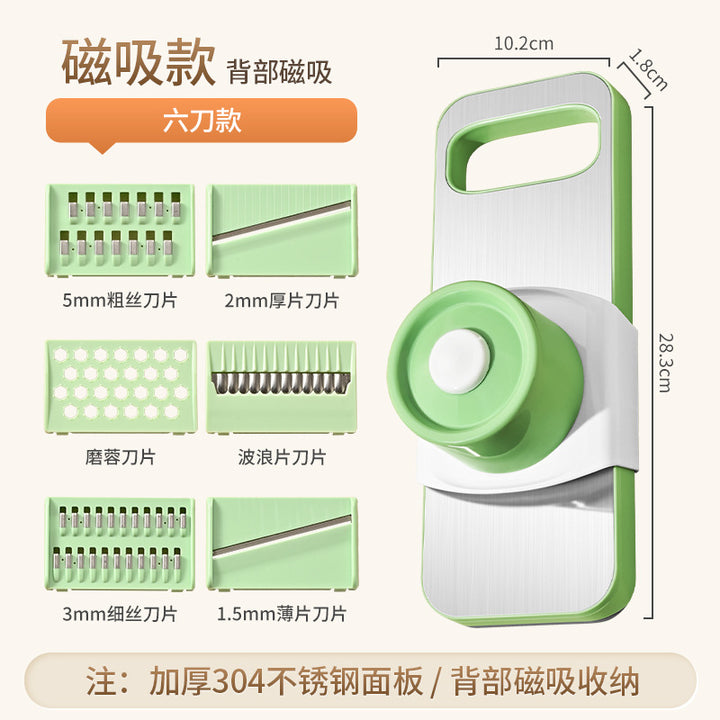 磁吸款 背部磁吸

六刀款

5mm粗丝刀片

2mm厚片刀片

磨蓉刀片

波浪片刀片

3mm细丝刀片

1.5mm薄片刀片

10.2cm

1.8cm

28.3cm

注：加厚304不锈钢面板 / 背部磁吸收纳