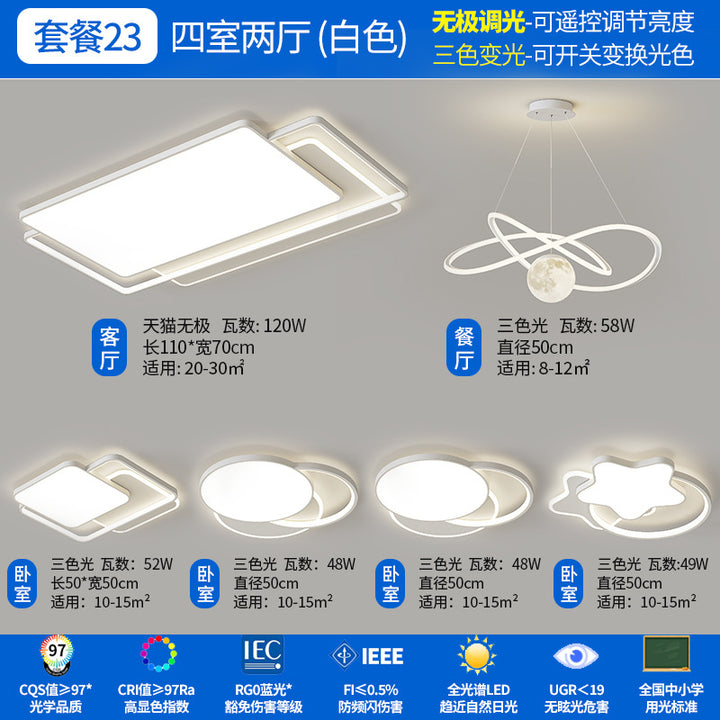 套餐23 四室两厅 (白色)

无极调光-可遥控调节亮度
三色变光-可开关变换光色

客厅
天猫无极 瓦数: 120W
长110*宽70cm
适用: 20-30㎡

餐厅
三色光 瓦数: 58W
直径50cm
适用: 8-12㎡

卧室
三色光 瓦数: 52W
长50*宽50cm
适用: 10-15m²

卧室
三色光 瓦数: 48W
直径50cm
适用: 10-15m²

卧室
三色光 瓦数: 48W
直径50cm
适用: 10-15m²

卧室
三色光 瓦数:49W
直径50cm
适用: 10-15m²

97
CQS值≥97*
光学品质

CRI值≥97Ra
高显色指数

IEC
RG0蓝光*
豁免伤害等级

IEEE
FI≤0.5%
防频闪伤害

全光谱LED
趋近自然日光

UGR<19
无眩光危害

全国中小学
用光标准