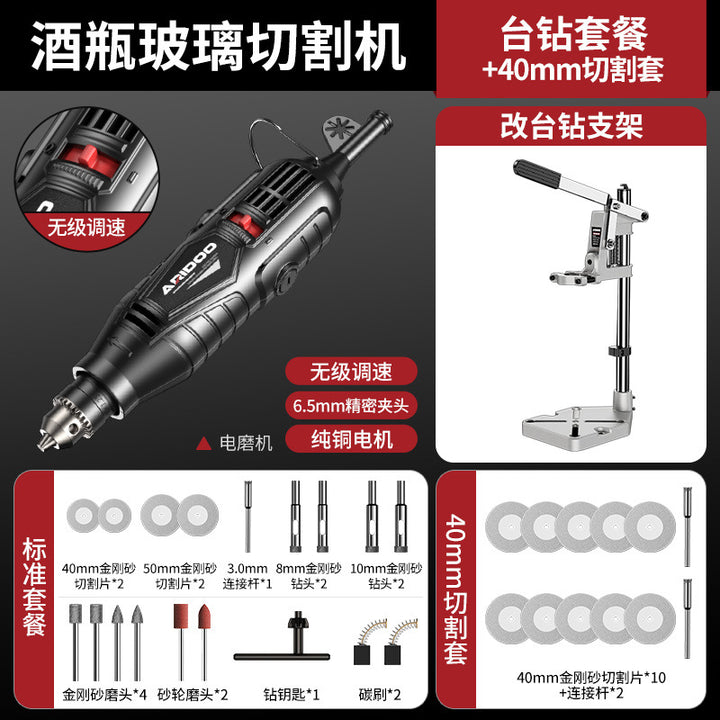 酒瓶玻璃切割机

台钻套餐
+40mm切割套

改台钻支架

无级调速

ARIDOO

无级调速

6.5mm精密夹头

纯铜电机

▲ 电磨机

标准套餐

40mm金刚砂切割片*2

50mm金刚砂切割片*2

3.0mm连接杆*1

8mm金刚砂钻头*2

10mm金刚砂钻头*2

金刚砂磨头*4

砂轮磨头*2

钻钥匙*1

碳刷*2

40mm切割套

40mm金刚砂切割片*10
+连接杆*2