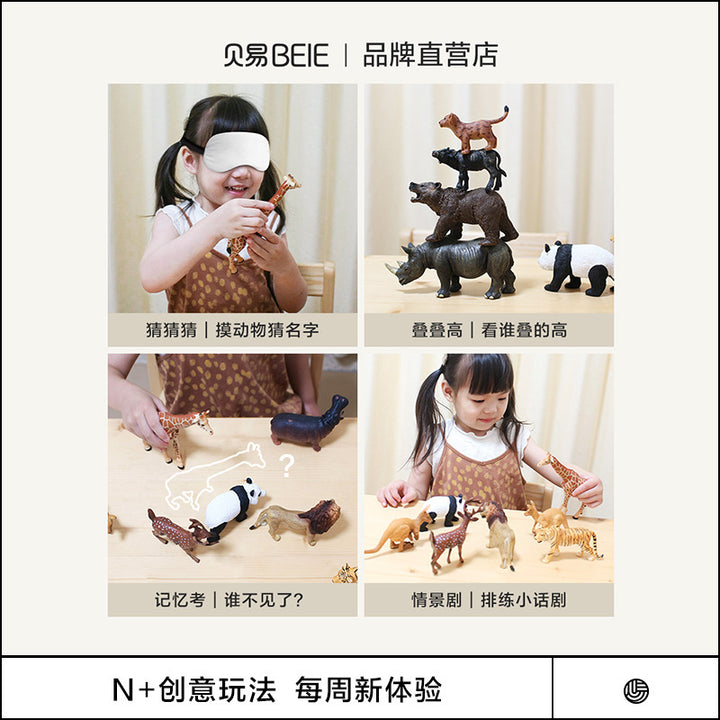 贝易BEIE | 品牌直营店

猜猜猜 | 摸动物猜名字

叠叠高 | 看谁叠的高

?

记忆考 | 谁不见了?

情景剧 | 排练小话剧

N+创意玩法 每周新体验