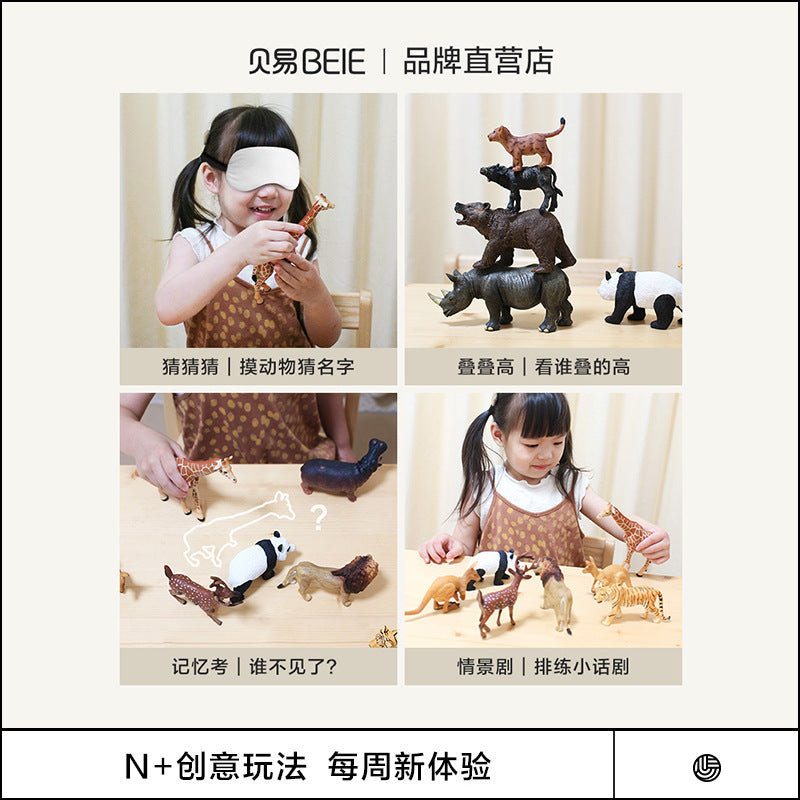 贝易BEIE | 品牌直营店

猜猜猜 | 摸动物猜名字

叠叠高 | 看谁叠的高

?

记忆考 | 谁不见了?

情景剧 | 排练小话剧

N+创意玩法 每周新体验