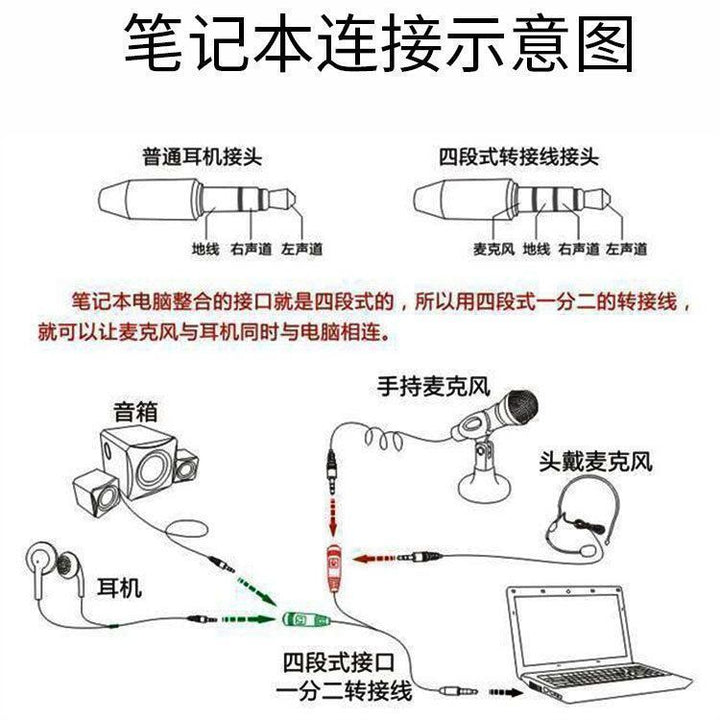 笔记本连接示意图

普通耳机接头

地线 右声道 左声道

四段式转接线接头

麦克风 地线 右声道 左声道

笔记本电脑整合的接口就是四段式的，所以用四段式一分二的转接线，就可以让麦克风与耳机同时与电脑相连。

音箱

手持麦克风

头戴麦克风

耳机

四段式接口
一分二转接线