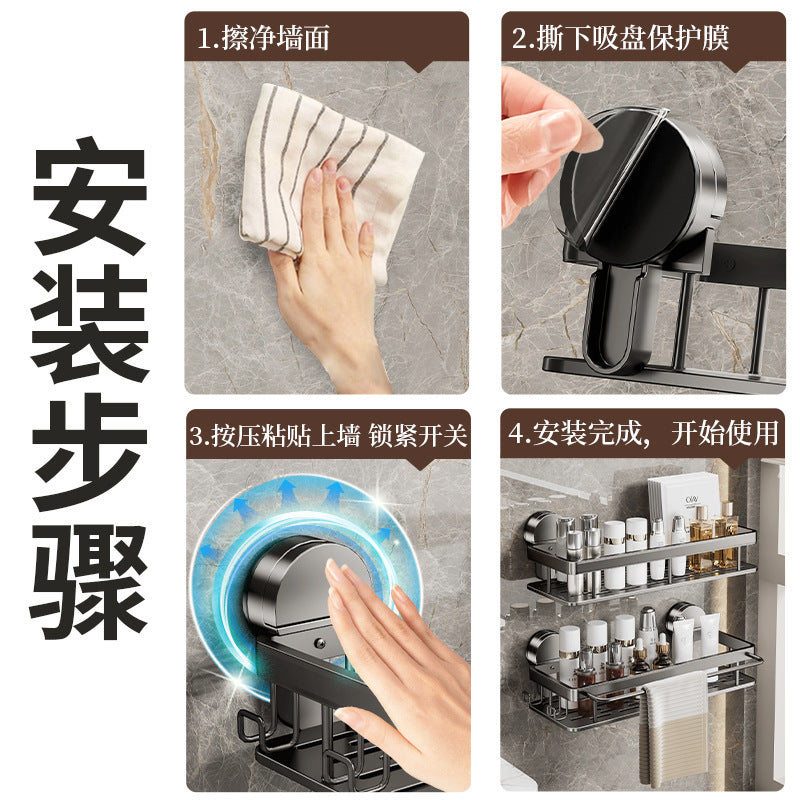 安装步骤

1.擦净墙面

2.撕下吸盘保护膜

3.按压粘贴上墙 锁紧开关

4.安装完成，开始使用