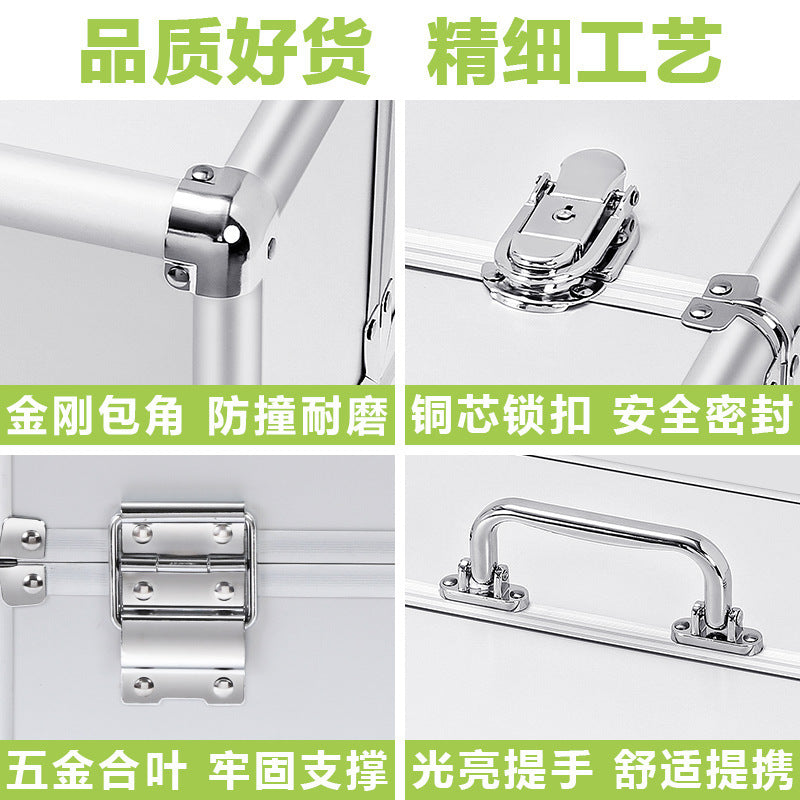 品质好货 精细工艺

金刚包角 防撞耐磨

铜芯锁扣 安全密封

五金合叶 牢固支撑

光亮提手 舒适提携