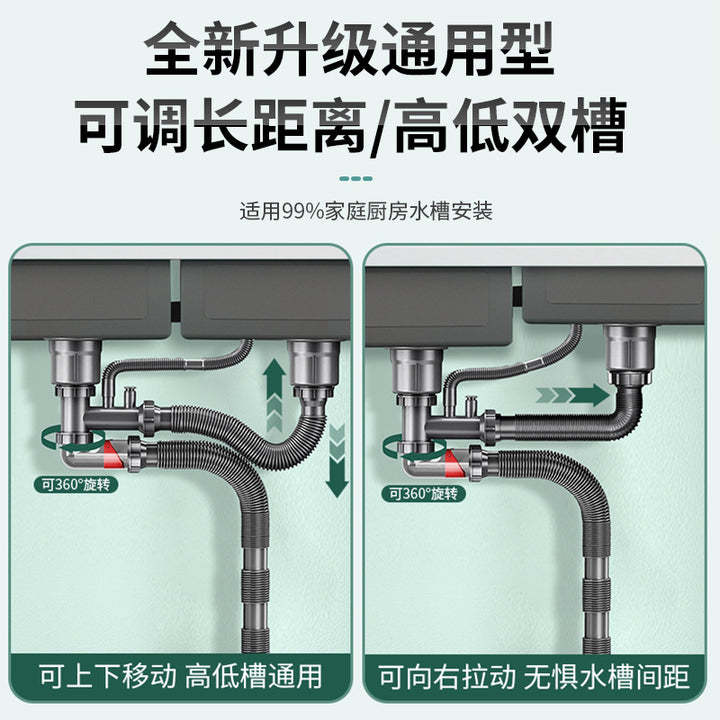 全新升级通用型
可调长距离/高低双槽

适用99%家庭厨房水槽安装

可360°旋转

可上下移动 高低槽通用

可360°旋转

可向右拉动 无惧水槽间距