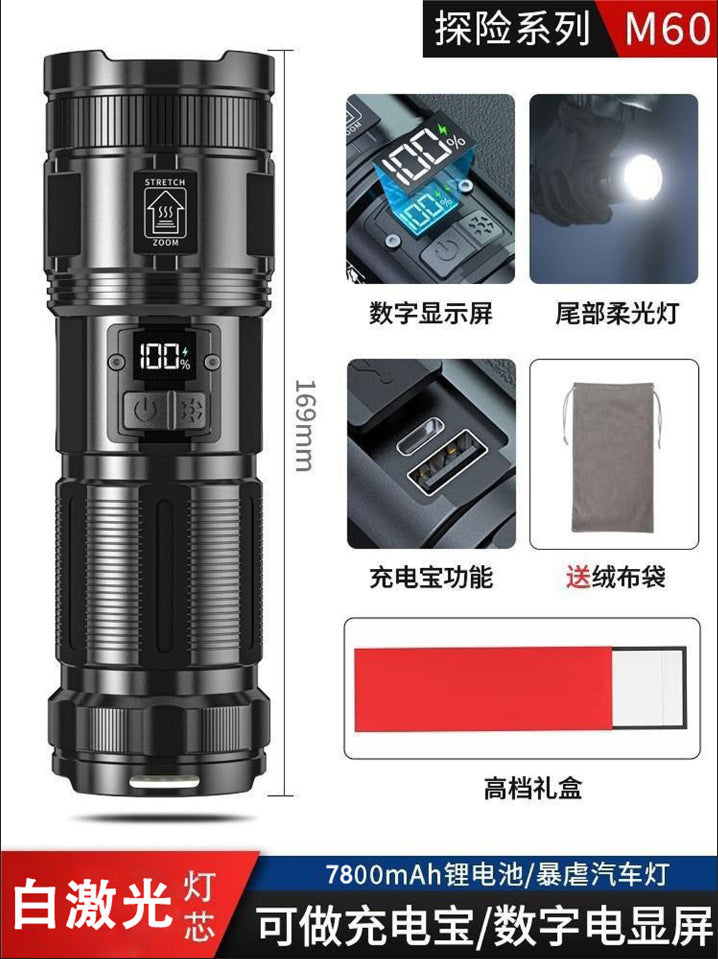 探险系列 M60

STRETCH
ZOOM

100%

169mm

100%

数字显示屏

尾部柔光灯

充电宝功能

送绒布袋

高档礼盒

白激光 灯芯

7800mAh锂电池/暴虐汽车灯

可做充电宝/数字电显屏