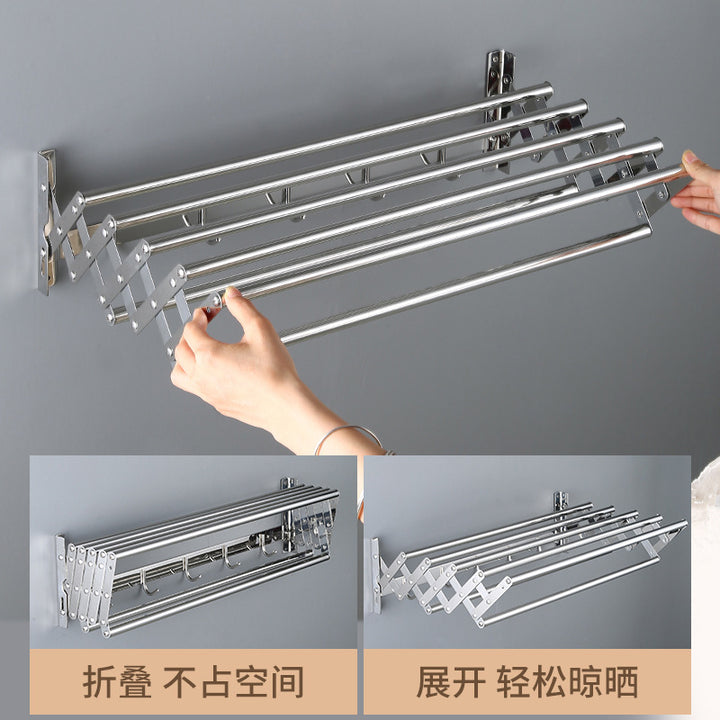 折叠 不占空间

展开 轻松晾晒