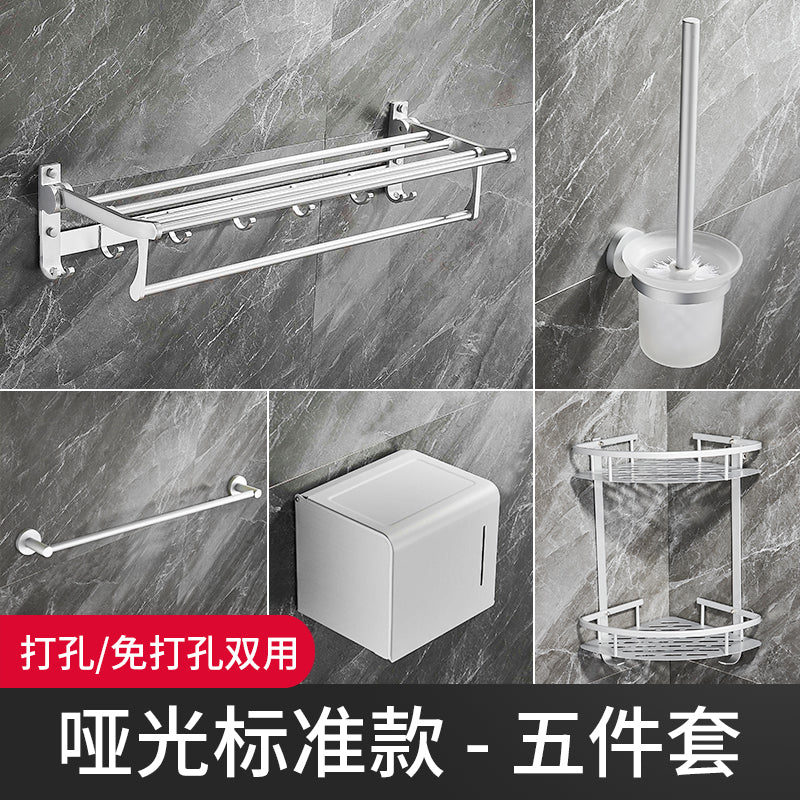 打孔/免打孔双用

哑光标准款 - 五件套