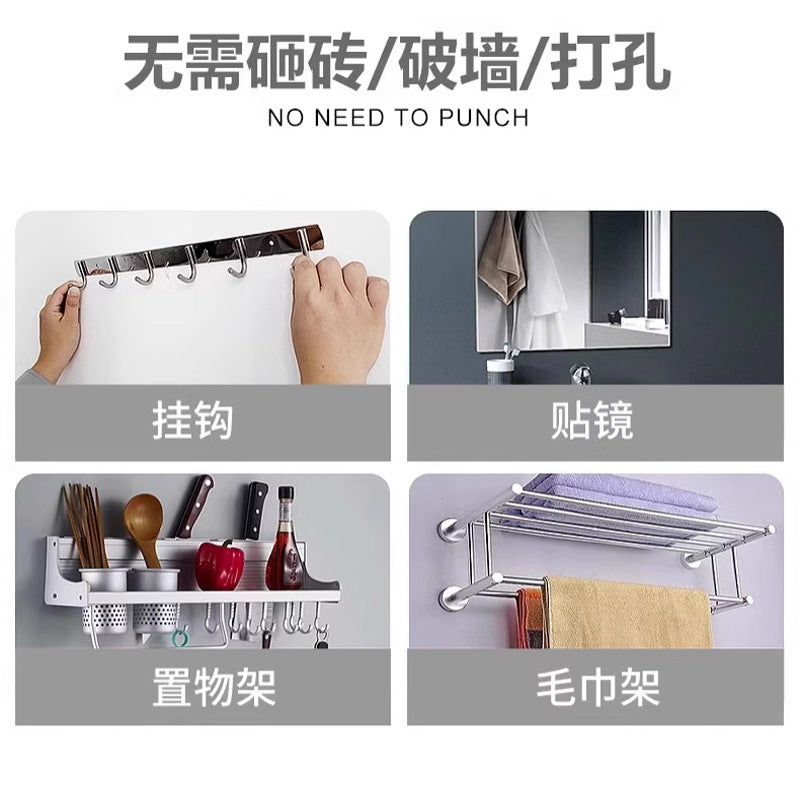 无需砸砖/破墙/打孔

NO NEED TO PUNCH

挂钩

贴镜

置物架

毛巾架