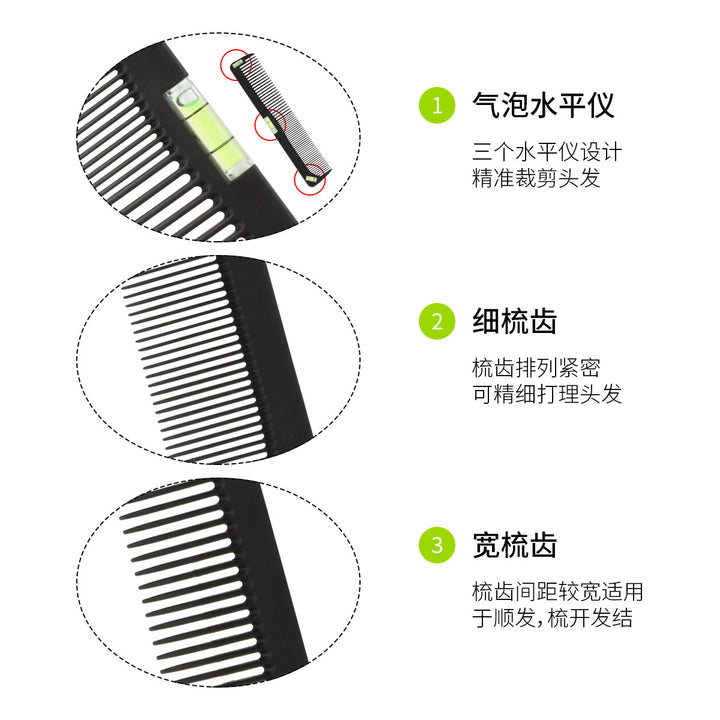 1 气泡水平仪

三个水平仪设计
精准裁剪头发

2 细梳齿

梳齿排列紧密
可精细打理头发

3 宽梳齿

梳齿间距较宽适用
于顺发，梳开发结