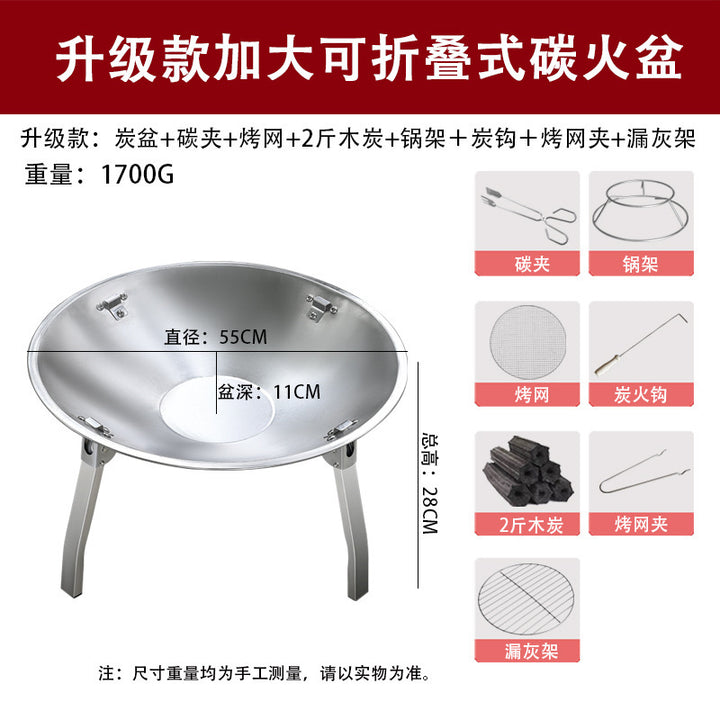 升级款加大可折叠式碳火盆

升级款：炭盆+碳夹+烤网+2斤木炭+锅架＋炭钩＋烤网夹+漏灰架
重量：1700G

直径：55CM
盆深：11CM
总高：28CM

碳夹
锅架
烤网
炭火钩
2斤木炭
烤网夹
漏灰架

注：尺寸重量均为手工测量，请以实物为准。