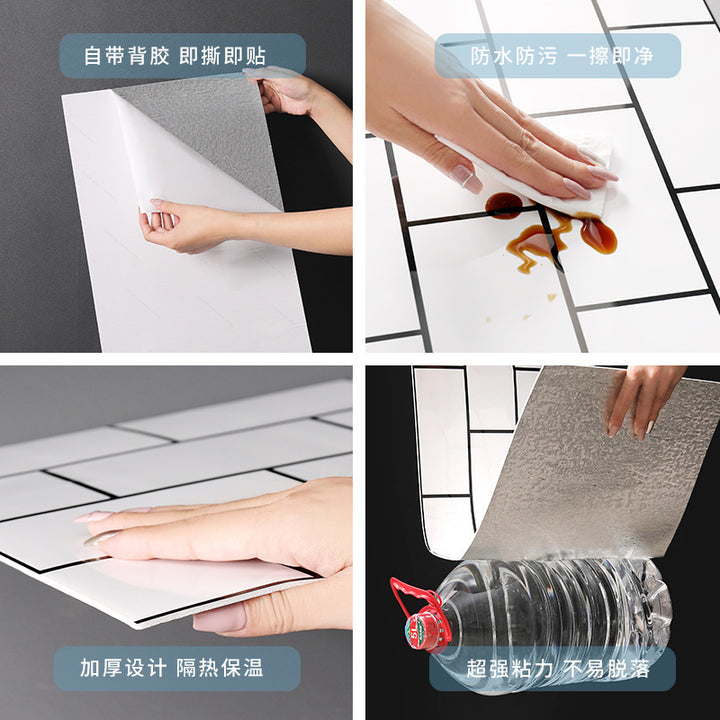 自带背胶 即撕即贴

防水防污 一擦即净

加厚设计 隔热保温

超强粘力 不易脱落