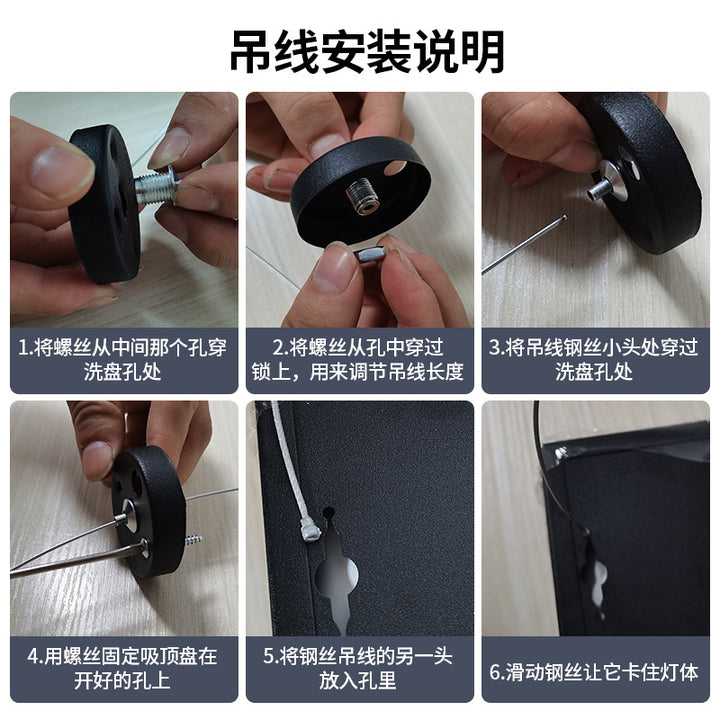 吊线安装说明

1.将螺丝从中间那个孔穿洗盘孔处

2.将螺丝从孔中穿过锁上，用来调节吊线长度

3.将吊线钢丝小头处穿过洗盘孔处

4.用螺丝固定吸顶盘在开好的孔上

5.将钢丝吊线的另一头放入孔里

6.滑动钢丝让它卡住灯体