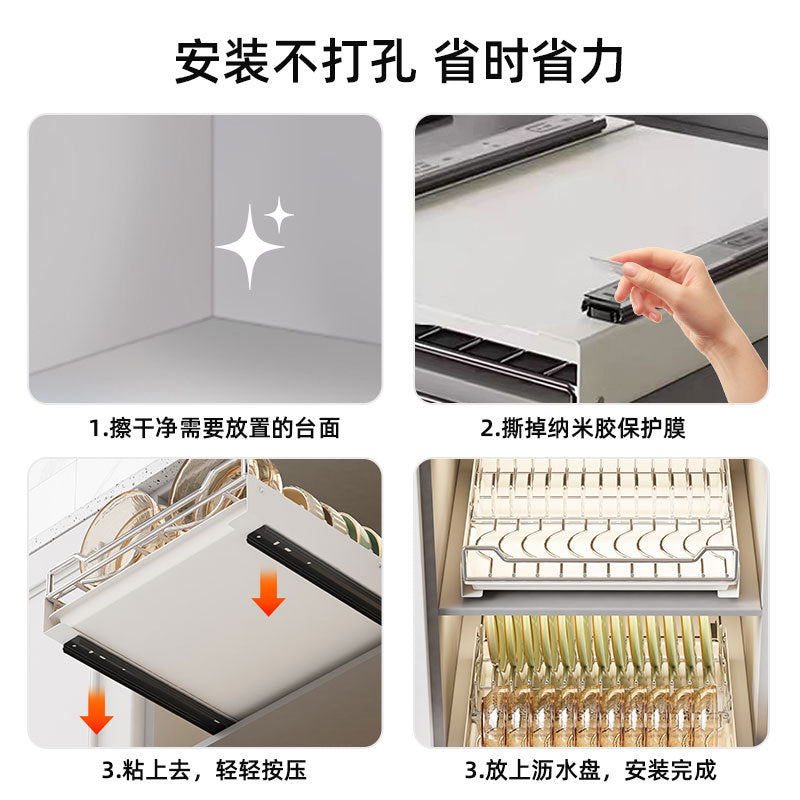 安装不打孔 省时省力

1.擦干净需要放置的台面

2.撕掉纳米胶保护膜

3.粘上去，轻轻按压

3.放上沥水盘，安装完成