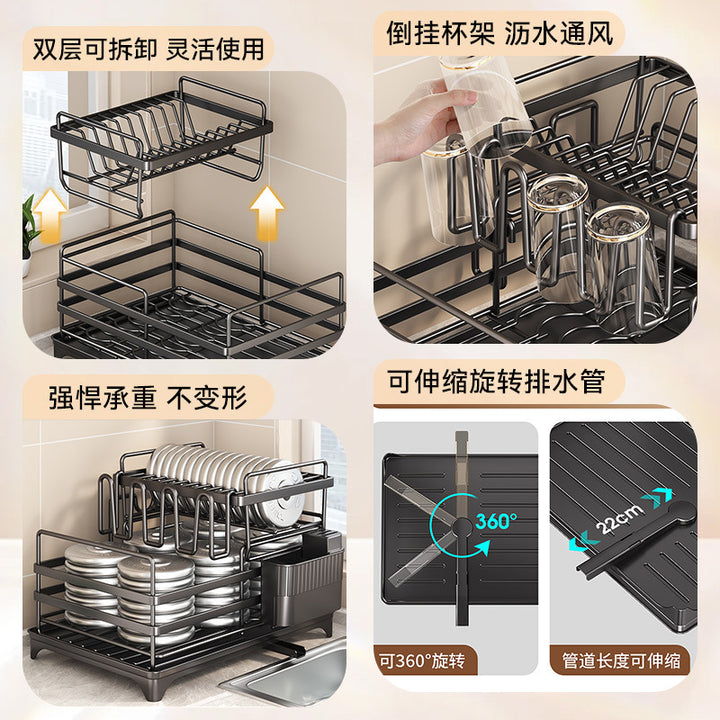 双层可拆卸 灵活使用

倒挂杯架 沥水通风

强悍承重 不变形

可伸缩旋转排水管

360°

22cm

可360°旋转

管道长度可伸缩