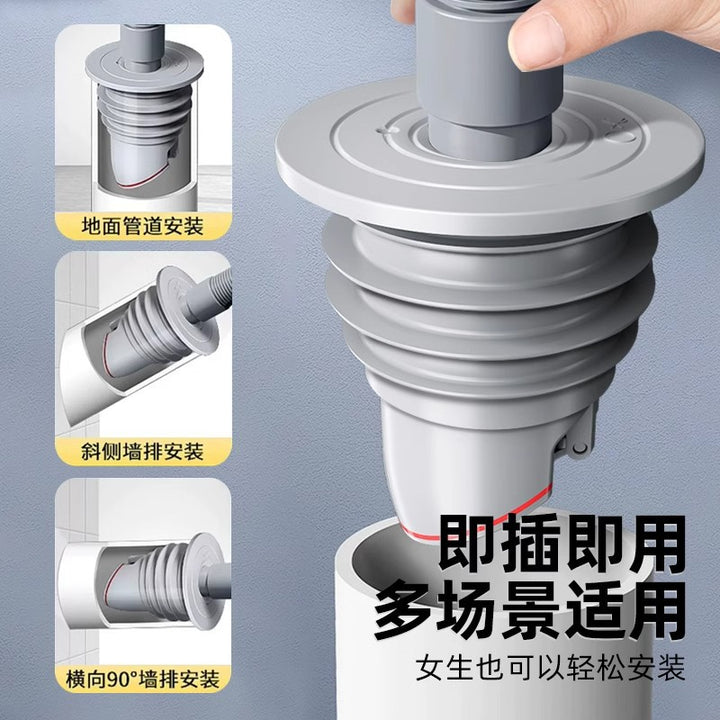 地面管道安装

斜侧墙排安装

横向90°墙排安装

即插即用
多场景适用
女生也可以轻松安装