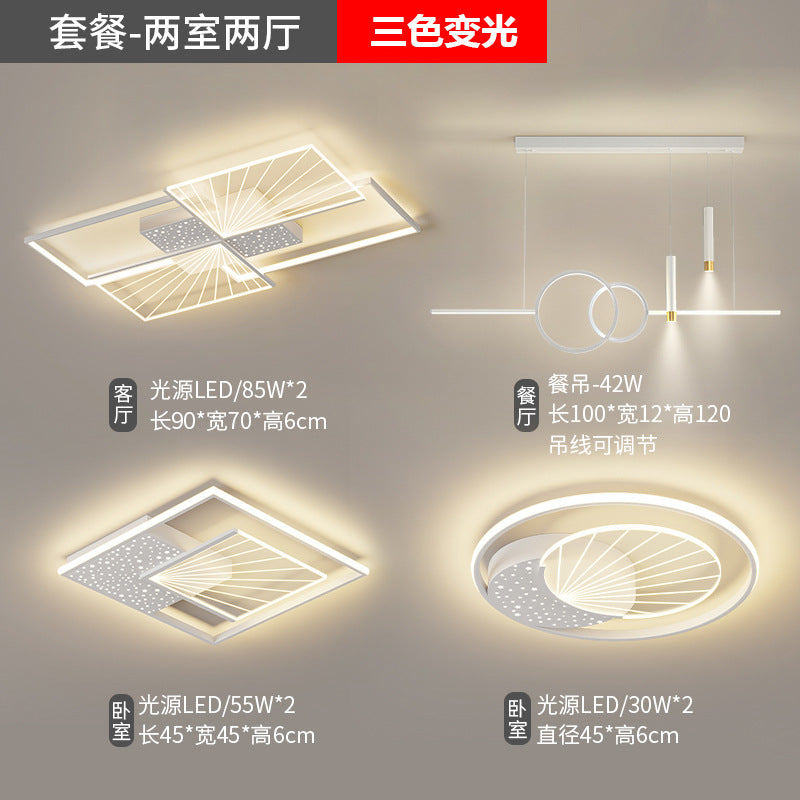 套餐-两室两厅

三色变光

客厅

光源LED/85W*2
长90*宽70*高6cm

餐厅

餐吊-42W
长100*宽12*高120
吊线可调节

卧室

光源LED/55W*2
长45*宽45*高6cm

卧室

光源LED/30W*2
直径45*高6cm