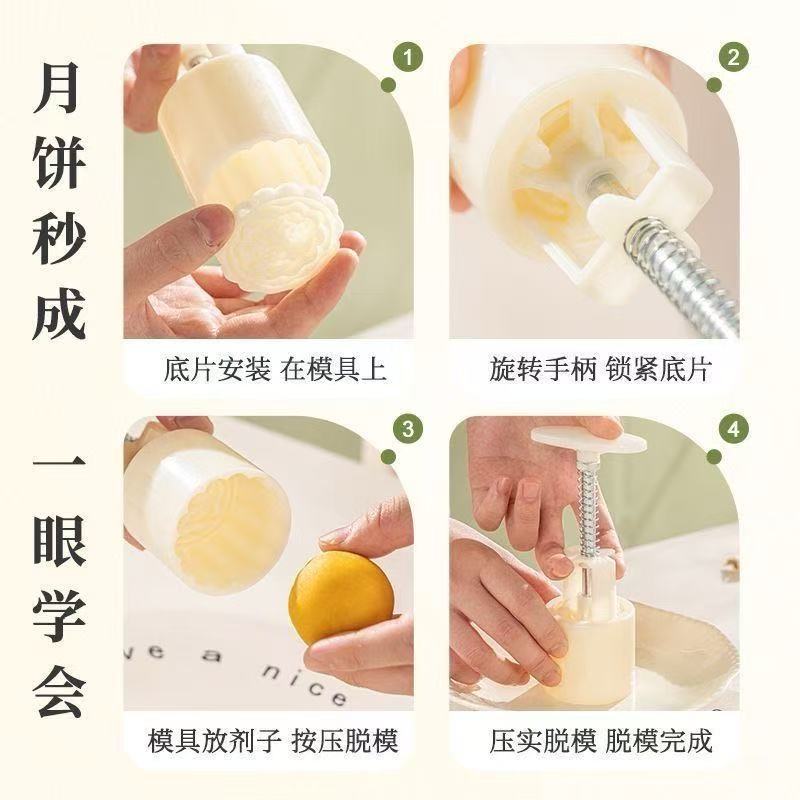 月饼秒成

一眼学会

1
底片安装 在模具上

2
旋转手柄 锁紧底片

3
ve a nice
模具放剂子 按压脱模

4
压实脱模 脱模完成