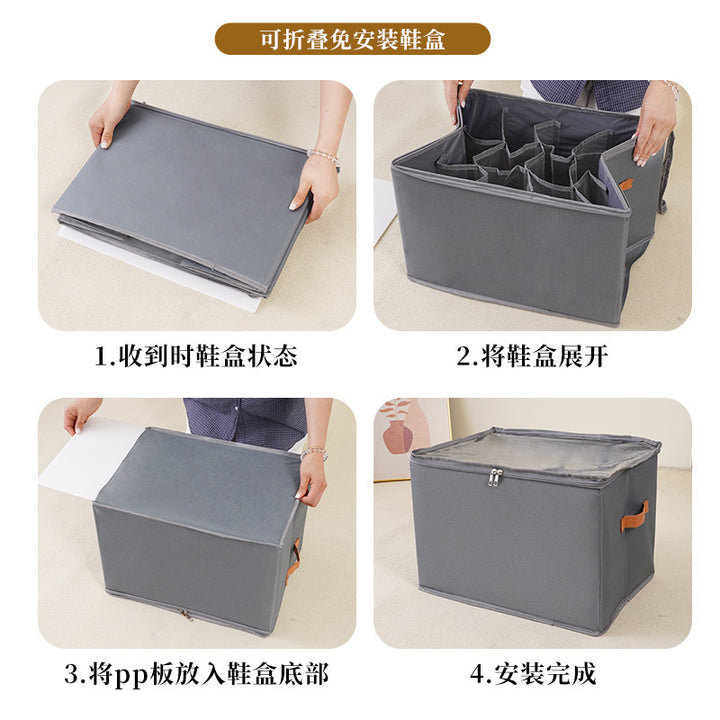 可折叠免安装鞋盒

1.收到时鞋盒状态

2.将鞋盒展开

3.将pp板放入鞋盒底部

4.安装完成