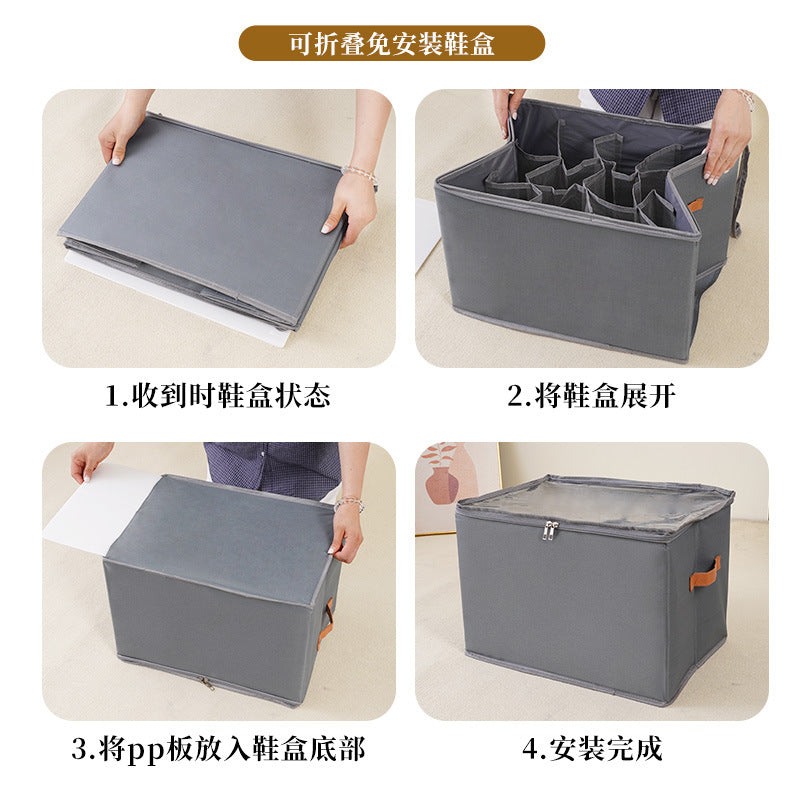 可折叠免安装鞋盒

1.收到时鞋盒状态

2.将鞋盒展开

3.将pp板放入鞋盒底部

4.安装完成