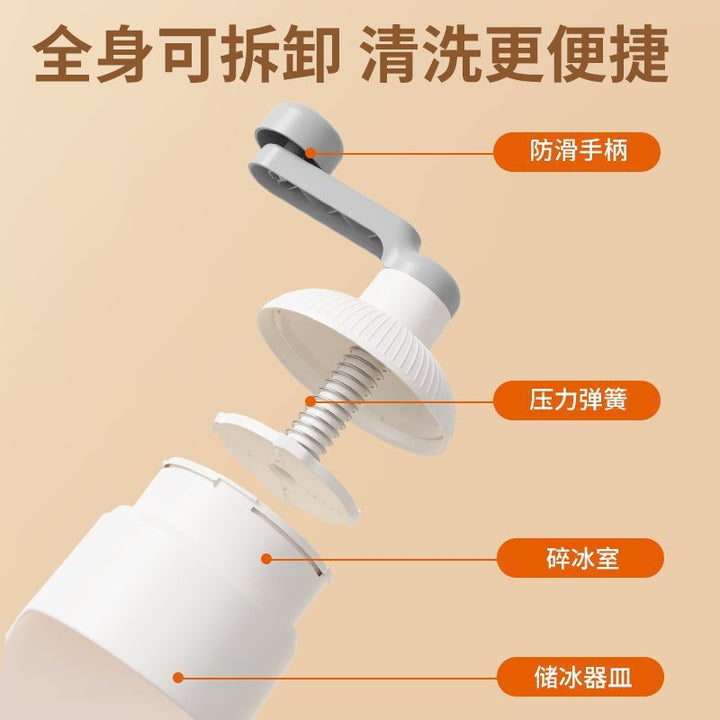 全身可拆卸 清洗更便捷

防滑手柄

压力弹簧

碎冰室

储冰器皿