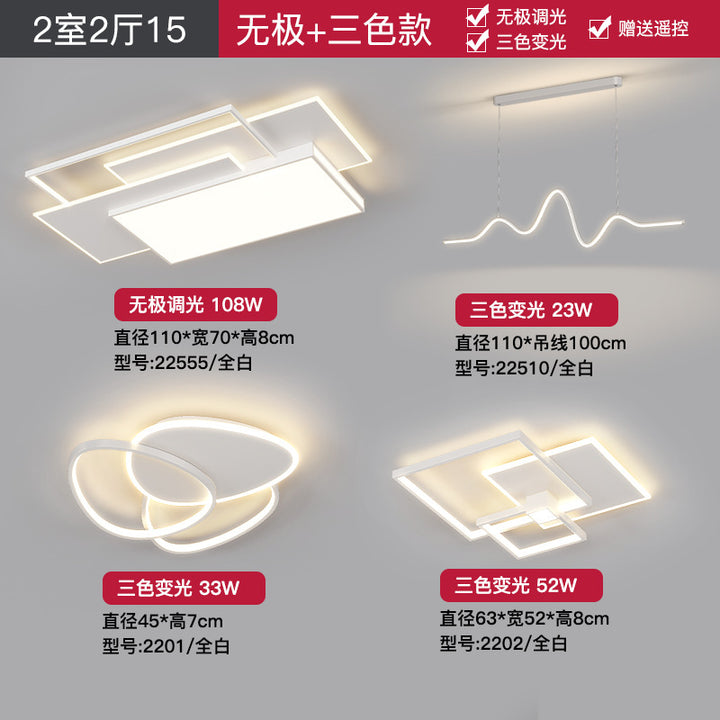 2室2厅15

无极+三色款

无极调光
三色变光

赠送遥控

无极调光 108W
直径110*宽70*高8cm
型号:22555/全白

三色变光 23W
直径110*吊线100cm
型号:22510/全白

三色变光 33W
直径45*高7cm
型号:2201/全白

三色变光 52W
直径63*宽52*高8cm
型号:2202/全白