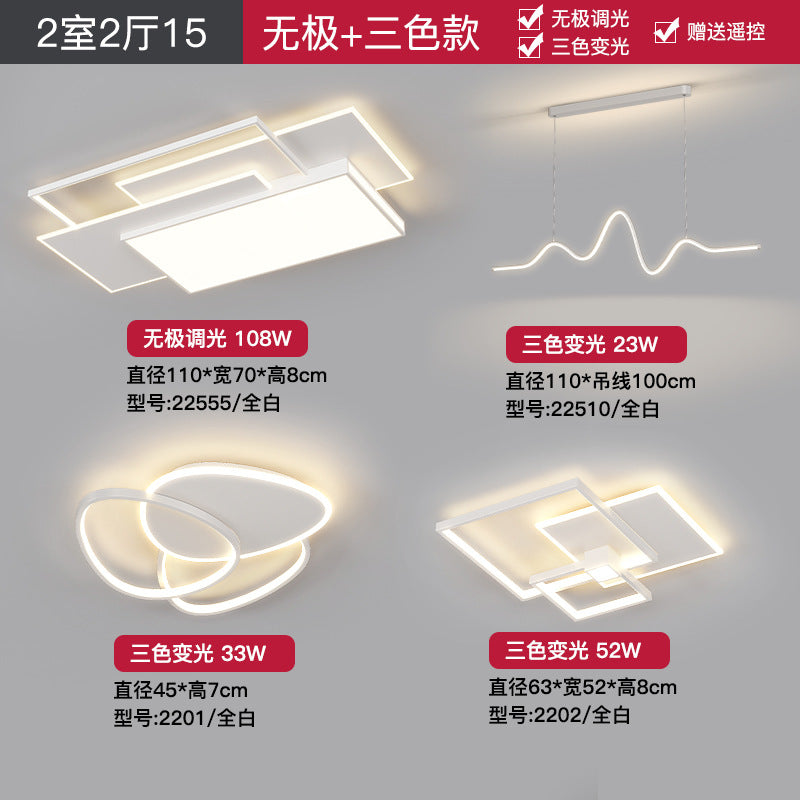 2室2厅15 无极+三色款 无极调光 三色变光 赠送遥控

无极调光 108W
直径110*宽70*高8cm
型号:22555/全白

三色变光 23W
直径110*吊线100cm
型号:22510/全白

三色变光 33W
直径45*高7cm
型号:2201/全白

三色变光 52W
直径63*宽52*高8cm
型号:2202/全白