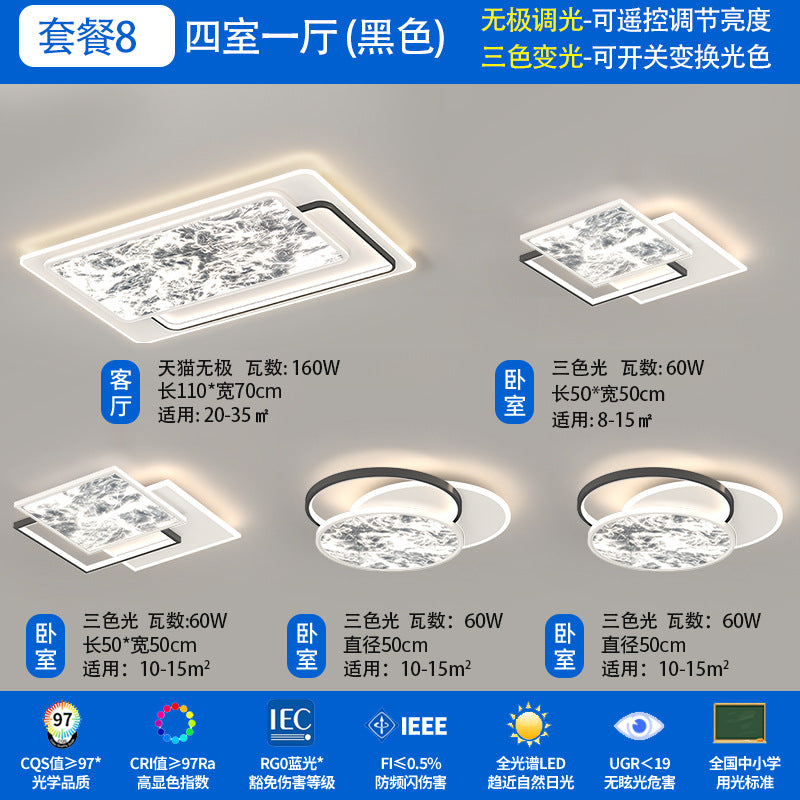 套餐8 四室一厅 (黑色)

无极调光-可遥控调节亮度
三色变光-可开关变换光色

客厅
天猫无极 瓦数: 160W
长110*宽70cm
适用: 20-35 ㎡

卧室
三色光 瓦数: 60W
长50*宽50cm
适用: 8-15 ㎡

卧室
三色光 瓦数:60W
长50*宽50cm
适用: 10-15m²

卧室
三色光 瓦数: 60W
直径50cm
适用: 10-15m²

卧室
三色光 瓦数: 60W
直径50cm
适用: 10-15m²

97
CQS值≥97*
光学品质

CRI值≥97Ra
高显色指数

IEC
RG0蓝光*
豁免伤害等级

IEEE
FI≤0.5%
防频闪伤害

全光谱LED
趋近自然日光

UGR<19
无眩光危害

全国中小学
用光标准