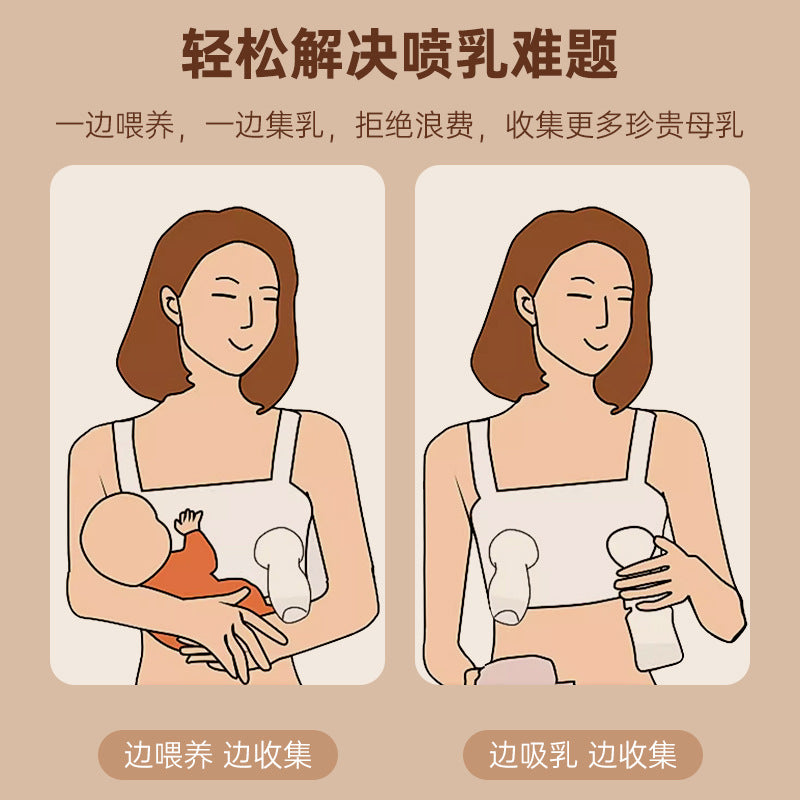 轻松解决喷乳难题

一边喂养，一边集乳，拒绝浪费，收集更多珍贵母乳

边喂养 边收集

边吸乳 边收集